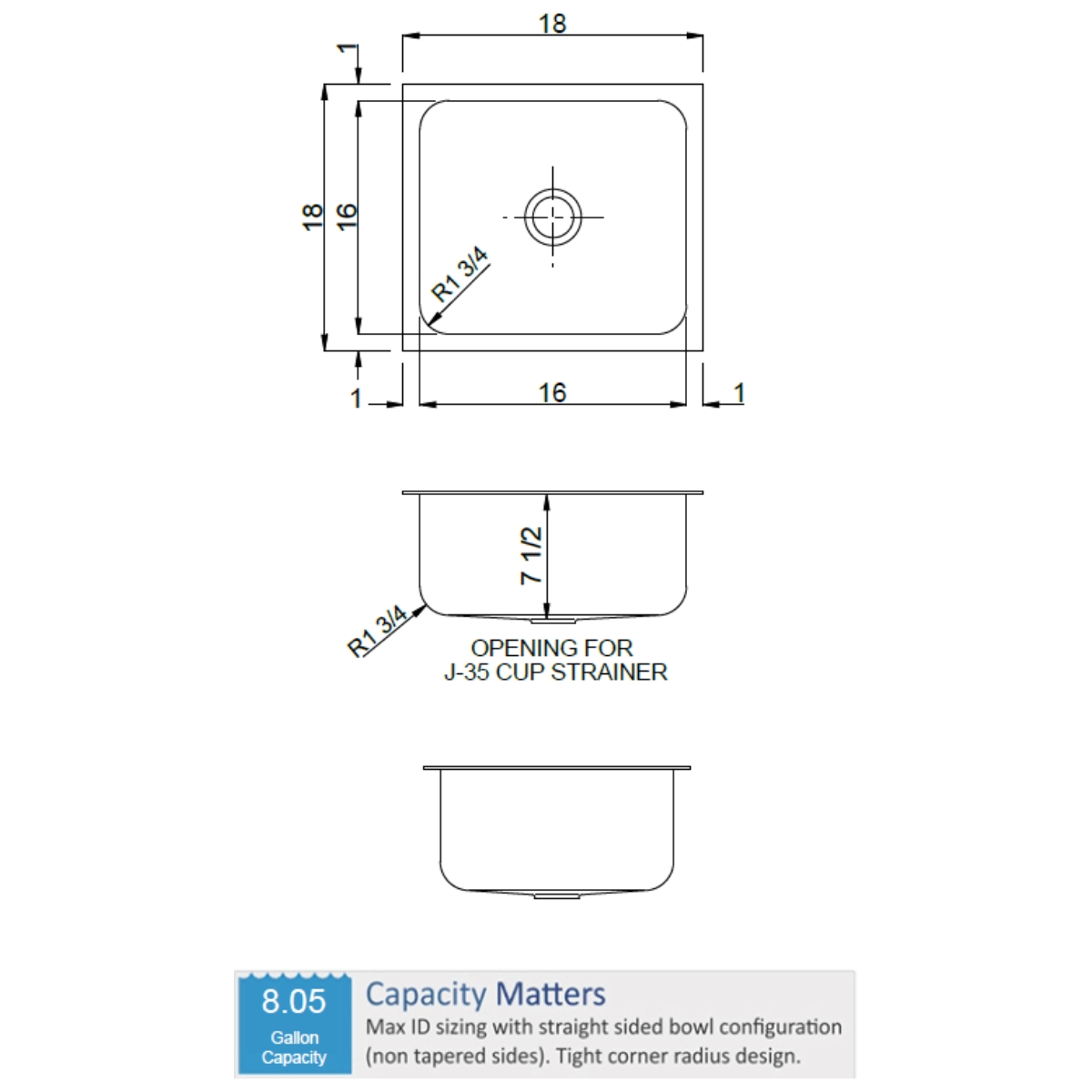 18

1

18

16

R1 3/4

1

16

1

7 1/2

R1 3/4

OPENING FOR
J-35 CUP STRAINER

8.05
Gallon
Capacity

Capacity Matters
Max ID sizing with straight sided bowl configuration (non tapered sides). Tight corner radius design.