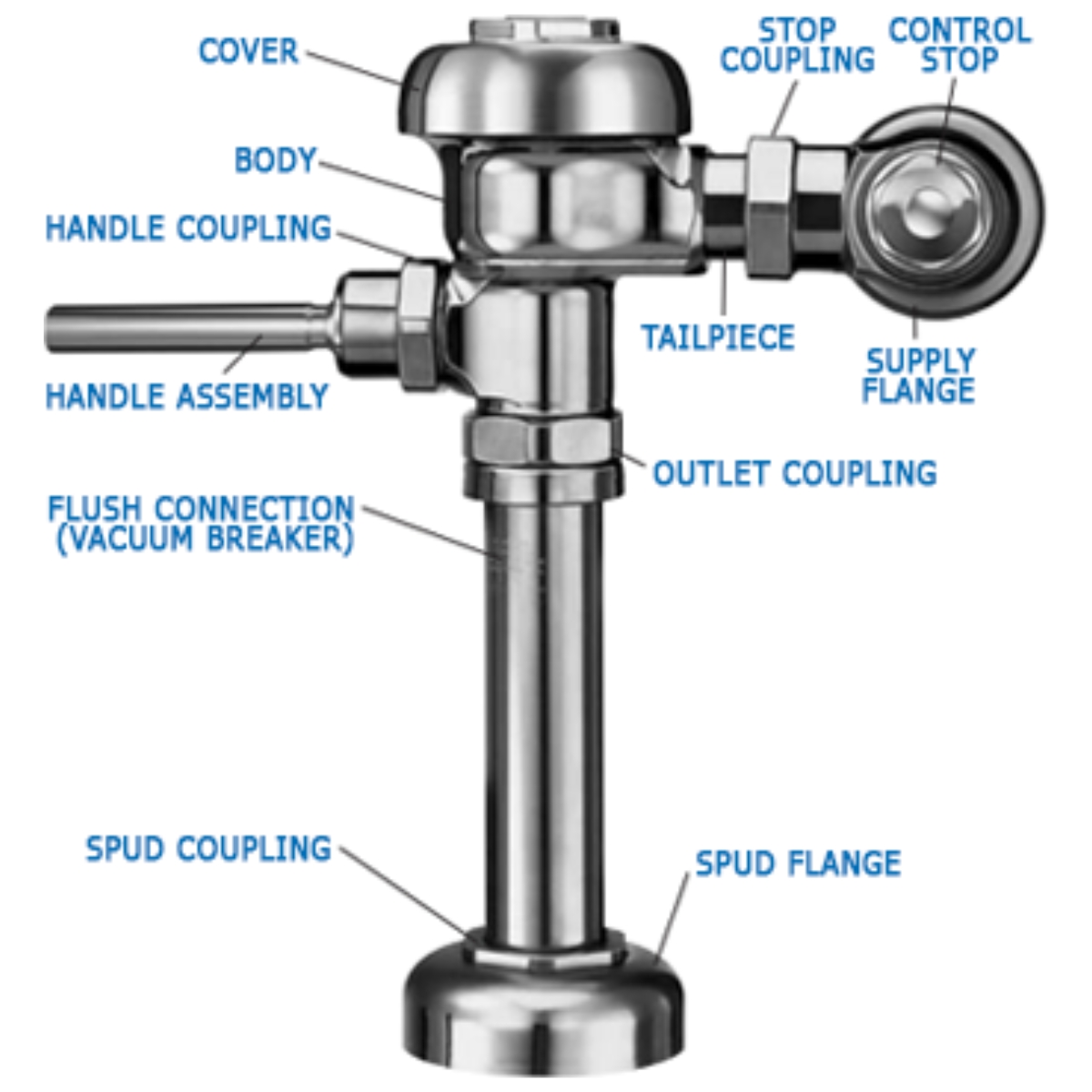 COVER

STOP COUPLING

CONTROL STOP

BODY

HANDLE COUPLING

TAILPIECE

SUPPLY FLANGE

HANDLE ASSEMBLY

OUTLET COUPLING

FLUSH CONNECTION (VACUUM BREAKER)

SPUD COUPLING

SPUD FLANGE