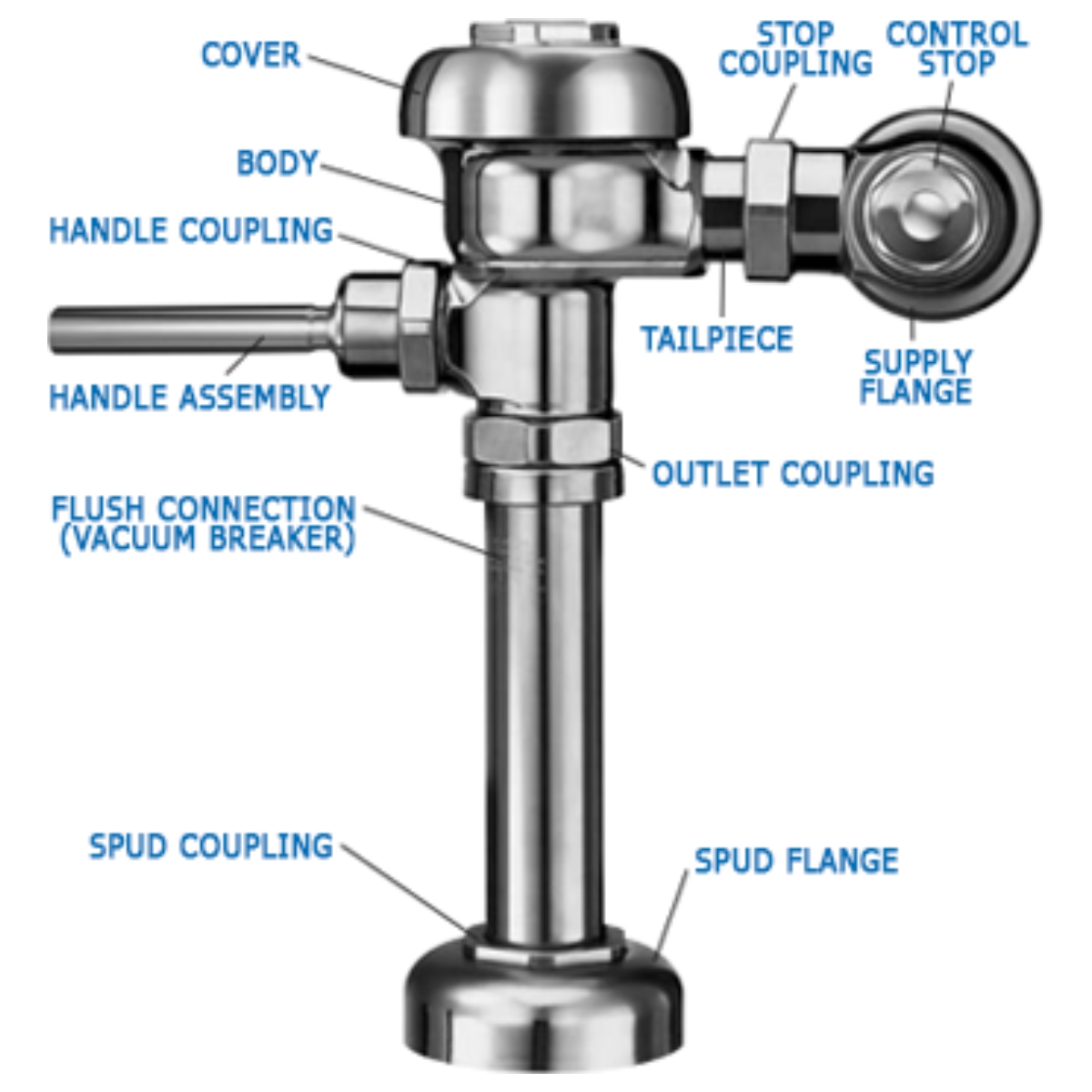 COVER

STOP COUPLING

CONTROL STOP

BODY

HANDLE COUPLING

TAILPIECE

SUPPLY FLANGE

HANDLE ASSEMBLY

OUTLET COUPLING

FLUSH CONNECTION (VACUUM BREAKER)

SPUD COUPLING

SPUD FLANGE