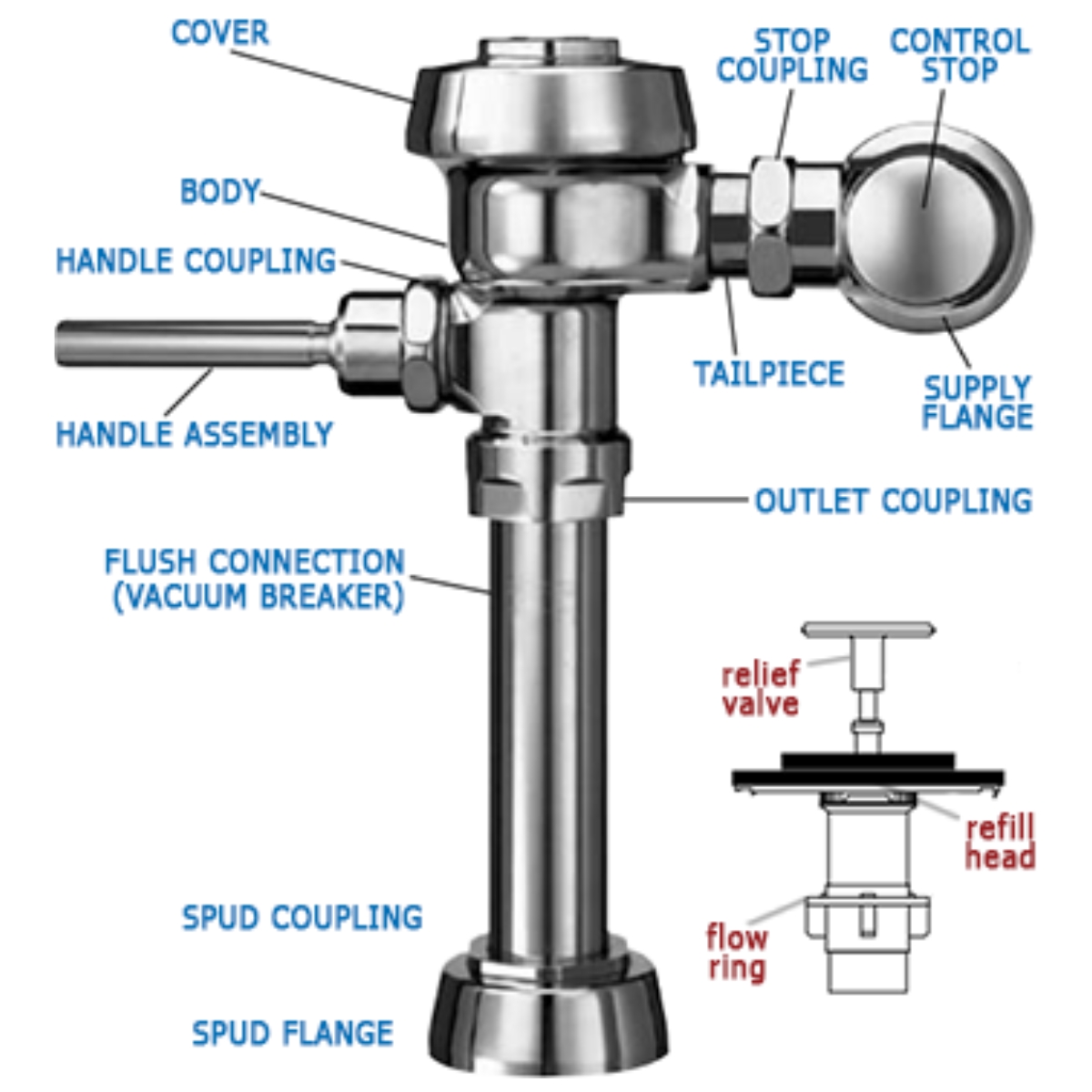 COVER

STOP COUPLING

CONTROL STOP

BODY

HANDLE COUPLING

TAILPIECE

SUPPLY FLANGE

HANDLE ASSEMBLY

OUTLET COUPLING

FLUSH CONNECTION (VACUUM BREAKER)

relief valve

refill head

flow ring

SPUD COUPLING

SPUD FLANGE