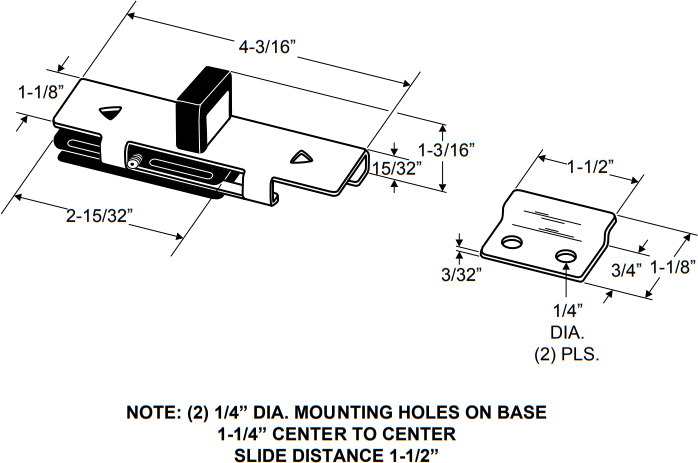 4-3/16”

1-1/8”

1-3/16”

15/32”

2-15/32”

1-1/2”

3/32”

3/4”

1-1/8”

1/4”
DIA.
(2) PLS.

NOTE: (2) 1/4” DIA. MOUNTING HOLES ON BASE
1-1/4” CENTER TO CENTER
SLIDE DISTANCE 1-1/2”