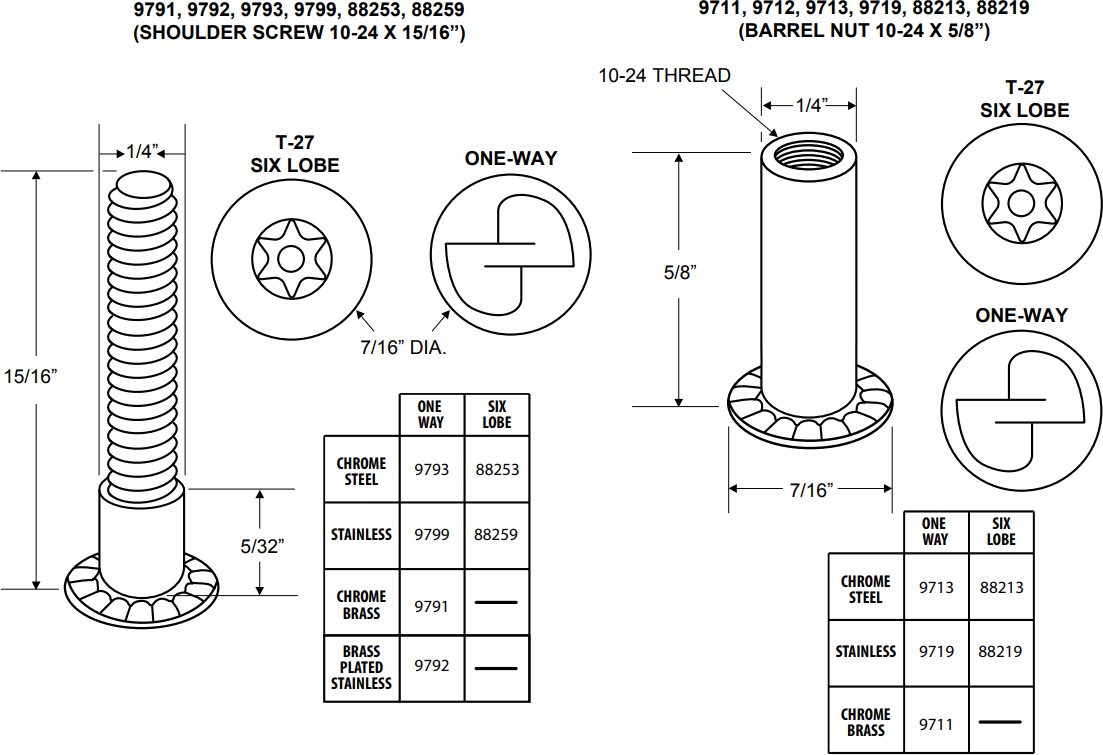 9791, 9792, 9793, 9799, 88253, 88259
(SHOULDER SCREW 10-24 X 15/16")

1/4"

T-27
SIX LOBE

ONE-WAY

7/16" DIA.

15/16"

5/32"

| | ONE WAY | SIX LOBE |
|---|---|---|
| CHROME STEEL | 9793 | 88253 |
| STAINLESS | 9799 | 88259 |
| CHROME BRASS | 9791 | — |
| BRASS PLATED STAINLESS | 9792 | — |

9711, 9712, 9713, 9719, 88213, 88219
(BARREL NUT 10-24 X 5/8")

10-24 THREAD

1/4"

T-27
SIX LOBE

5/8"

ONE-WAY

7/16"

| | ONE WAY | SIX LOBE |
|---|---|---|
| CHROME STEEL | 9713 | 88213 |
| STAINLESS | 9719 | 88219 |
| CHROME BRASS | 9711 | — |