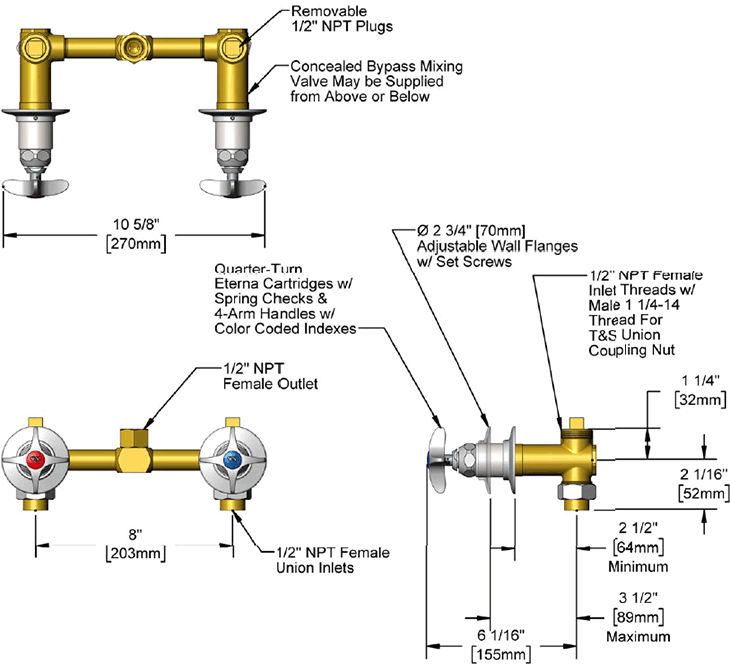 Removable 1/2" NPT Plugs

Concealed Bypass Mixing Valve May be Supplied from Above or Below

10 5/8" [270mm]

Ø 2 3/4" [70mm] Adjustable Wall Flanges w/ Set Screws

Quarter-Turn Eterna Cartridges w/ Spring Checks & 4-Arm Handles w/ Color Coded Indexes

1/2" NPT Female Inlet Threads w/ Male 1 1/4-14 Thread For T&S Union Coupling Nut

1/2" NPT Female Outlet

1 1/4" [32mm]

2 1/16" [52mm]

8" [203mm]

1/2" NPT Female Union Inlets

2 1/2" [64mm] Minimum

3 1/2" [89mm] Maximum

6 1/16" [155mm]