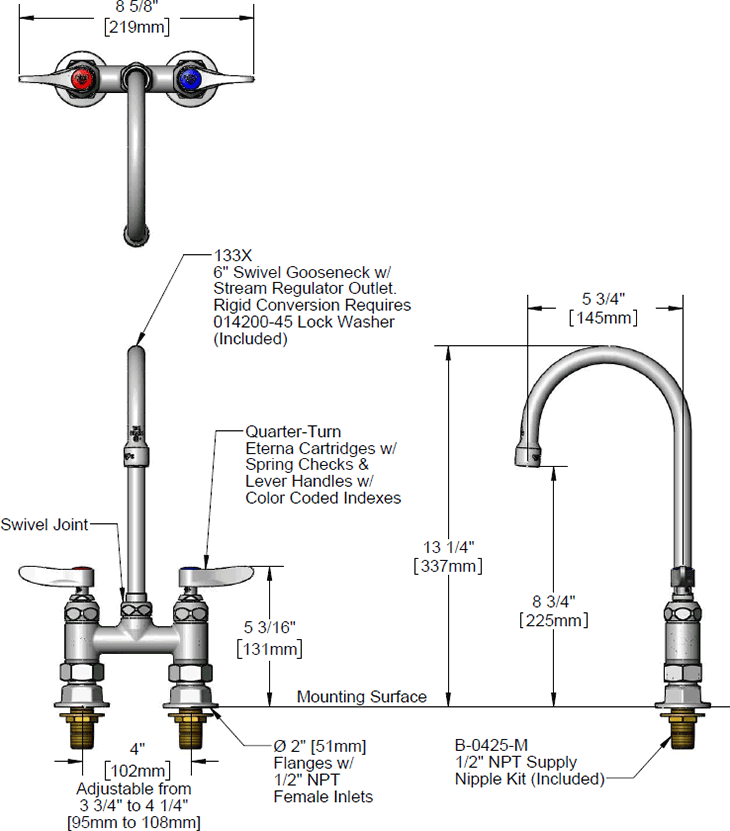 8 5/8"
[219mm]

133X
6" Swivel Gooseneck w/
Stream Regulator Outlet.
Rigid Conversion Requires
014200-45 Lock Washer
(Included)

5 3/4"
[145mm]

Quarter-Turn
Eterna Cartridges w/
Spring Checks &
Lever Handles w/
Color Coded Indexes

Swivel Joint

13 1/4"
[337mm]

8 3/4"
[225mm]

5 3/16"
[131mm]

Mounting Surface

4"
[102mm]
Adjustable from
3 3/4" to 4 1/4"
[95mm to 108mm]

Ø 2" [51mm]
Flanges w/
1/2" NPT
Female Inlets

B-0425-M
1/2" NPT Supply
Nipple Kit (Included)