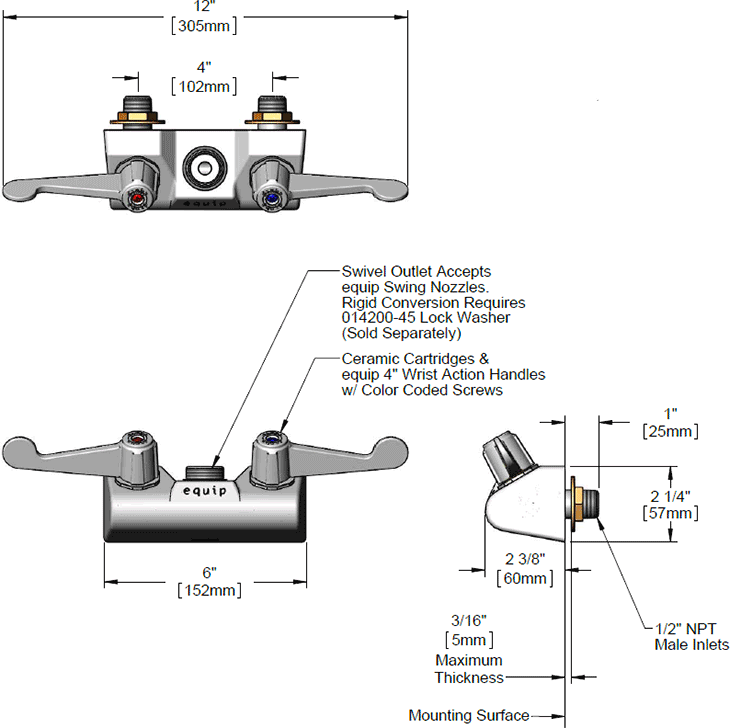 12"
[305mm]

4"
[102mm]

equip

Swivel Outlet Accepts equip Swing Nozzles. Rigid Conversion Requires 014200-45 Lock Washer (Sold Separately)

Ceramic Cartridges & equip 4" Wrist Action Handles w/ Color Coded Screws

equip

6"
[152mm]

1"
[25mm]

2 1/4"
[57mm]

2 3/8"
[60mm]

3/16"
[5mm]
Maximum
Thickness

1/2" NPT
Male Inlets

Mounting Surface