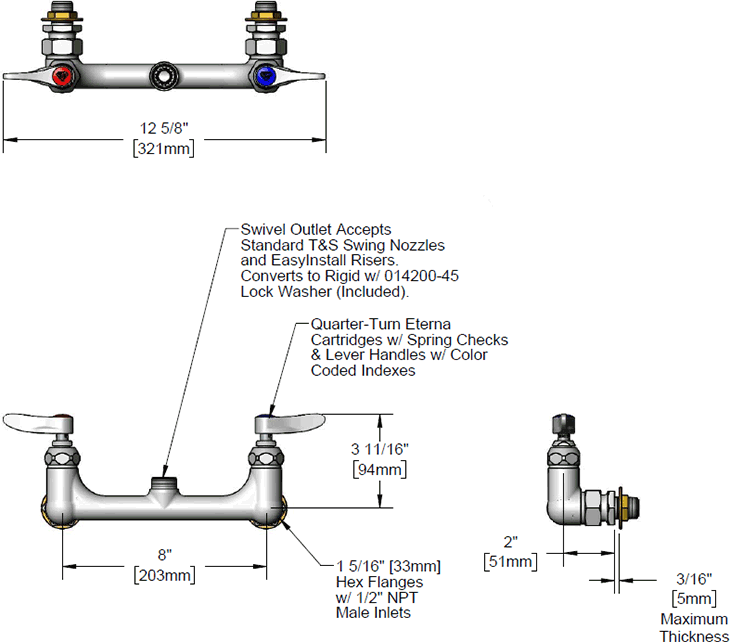 12 5/8"
[321mm]

Swivel Outlet Accepts Standard T&S Swing Nozzles and EasyInstall Risers. Converts to Rigid w/ 014200-45 Lock Washer (Included).

Quarter-Turn Eterna Cartridges w/ Spring Checks & Lever Handles w/ Color Coded Indexes

3 11/16"
[94mm]

8"
[203mm]

1 5/16" [33mm]
Hex Flanges
w/ 1/2" NPT
Male Inlets

2"
[51mm]

3/16"
[5mm]
Maximum
Thickness